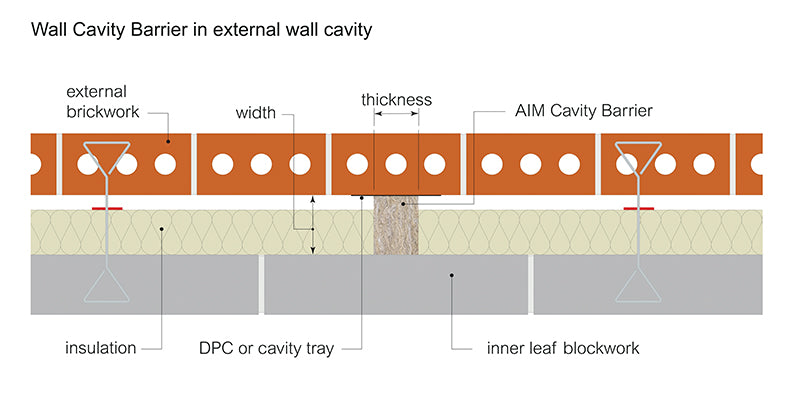 Wall Cavity Barrier in external wall cavity

external brickwork

width

thickness

AIM Cavity Barrier

insulation

DPC or cavity tray

inner leaf blockwork