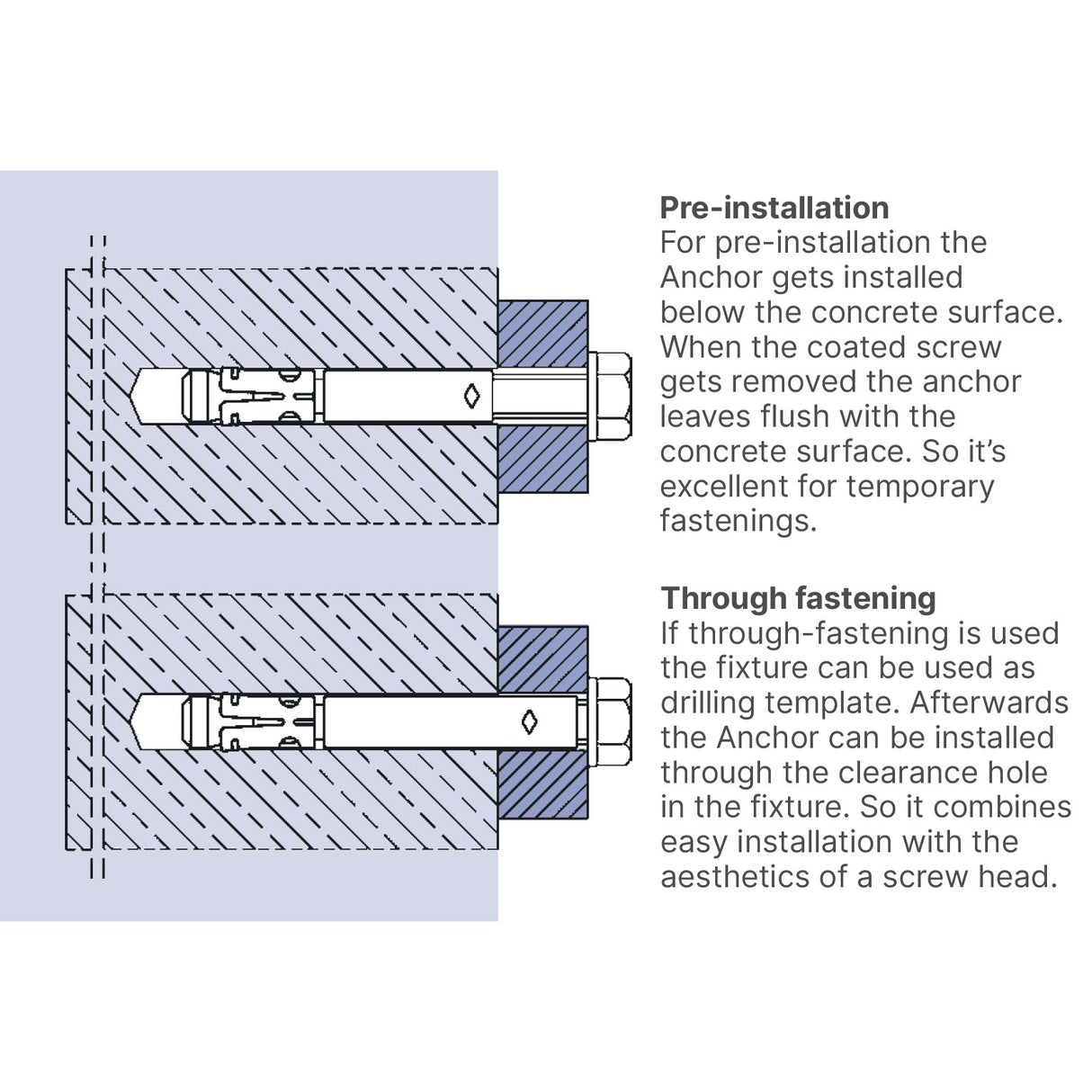 **Pre-installation**
For pre-installation the Anchor gets installed below the concrete surface. When the coated screw gets removed the anchor leaves flush with the concrete surface. So it's excellent for temporary fastenings.

**Through fastening**
If through-fastening is used the fixture can be used as drilling template. Afterwards the Anchor can be installed through the clearance hole in the fixture. So it combines easy installation with the aesthetics of a screw head.