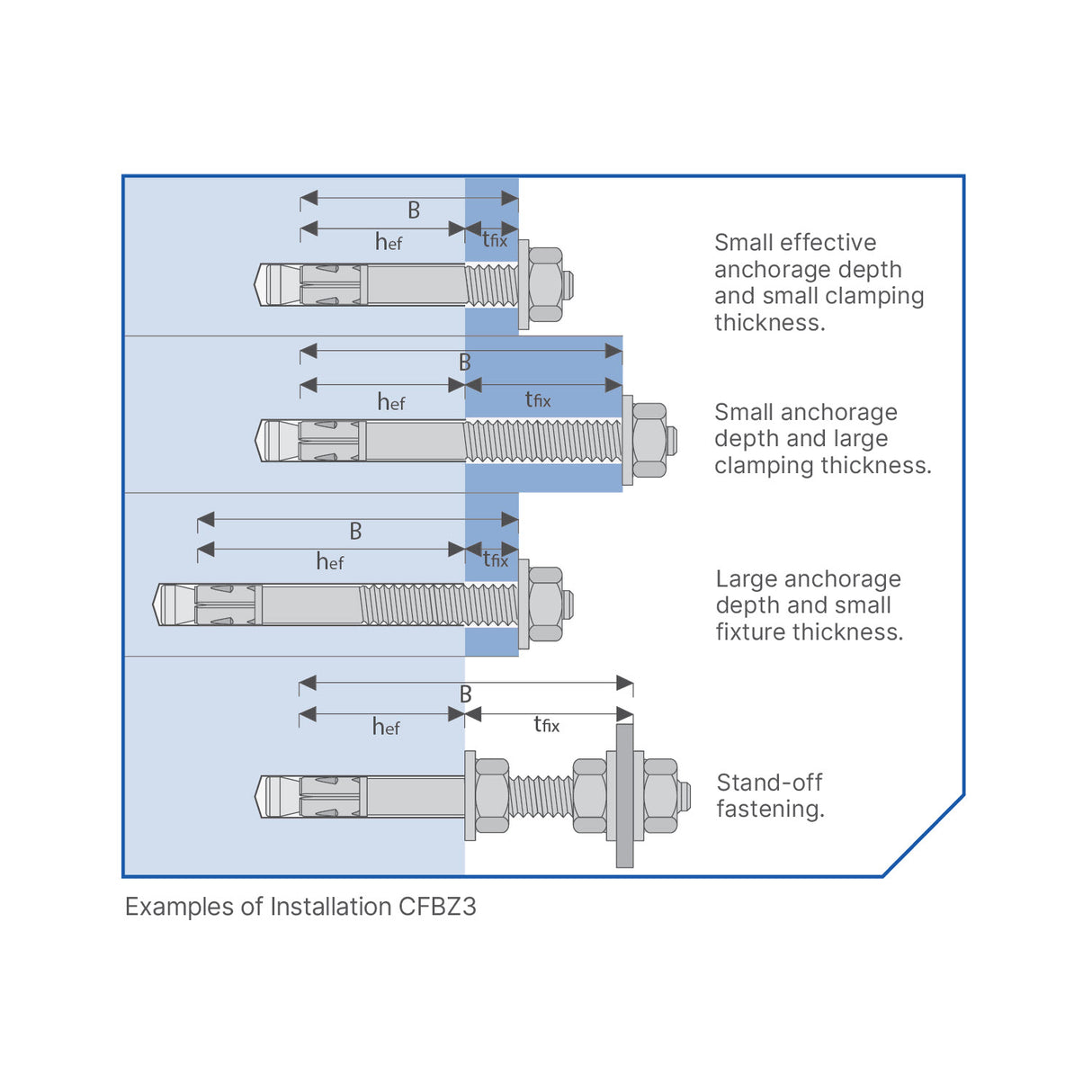 B

$h_{ef}$

$t_{fix}$

Small effective anchorage depth and small clamping thickness.

B

$h_{ef}$

$t_{fix}$

Small anchorage depth and large clamping thickness.

B

$h_{ef}$

$t_{fix}$

Large anchorage depth and small fixture thickness.

B

$h_{ef}$

$t_{fix}$

Stand-off fastening.

Examples of Installation CFBZ3