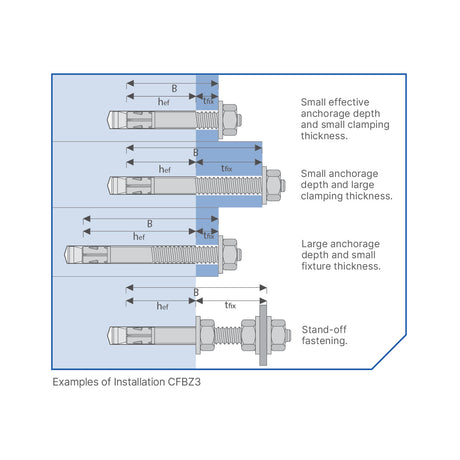 B
$h_{ef}$
$t_{fix}$

Small effective anchorage depth and small clamping thickness.

B
$h_{ef}$
$t_{fix}$

Small anchorage depth and large clamping thickness.

B
$h_{ef}$
$t_{fix}$

Large anchorage depth and small fixture thickness.

B
$h_{ef}$
$t_{fix}$

Stand-off fastening.

Examples of Installation CFBZ3