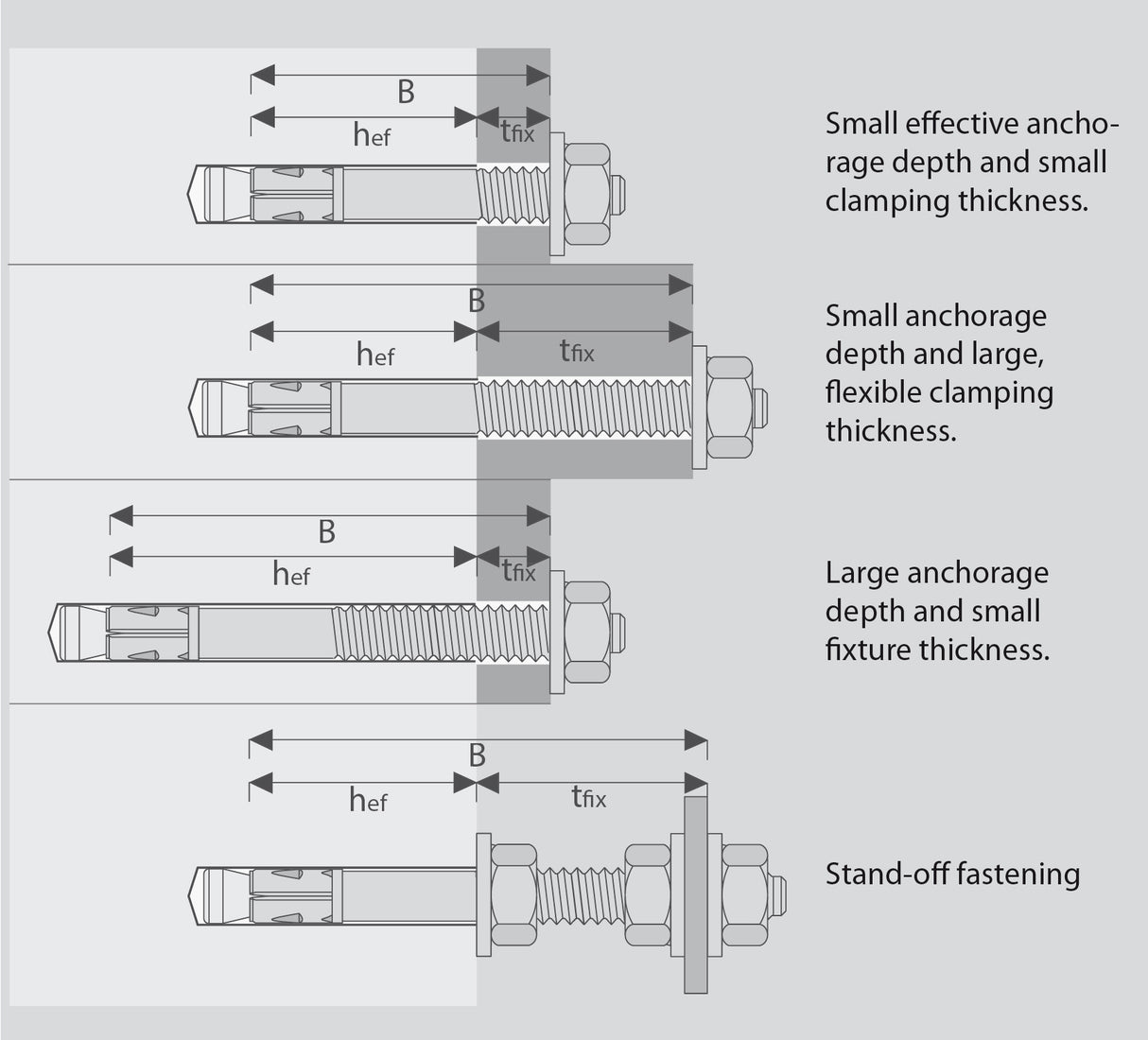 B
$h_{ef}$
$t_{fix}$

Small effective anchorage depth and small clamping thickness.

B
$h_{ef}$
$t_{fix}$

Small anchorage depth and large, flexible clamping thickness.

B
$h_{ef}$
$t_{fix}$

Large anchorage depth and small fixture thickness.

B
$h_{ef}$
$t_{fix}$

Stand-off fastening